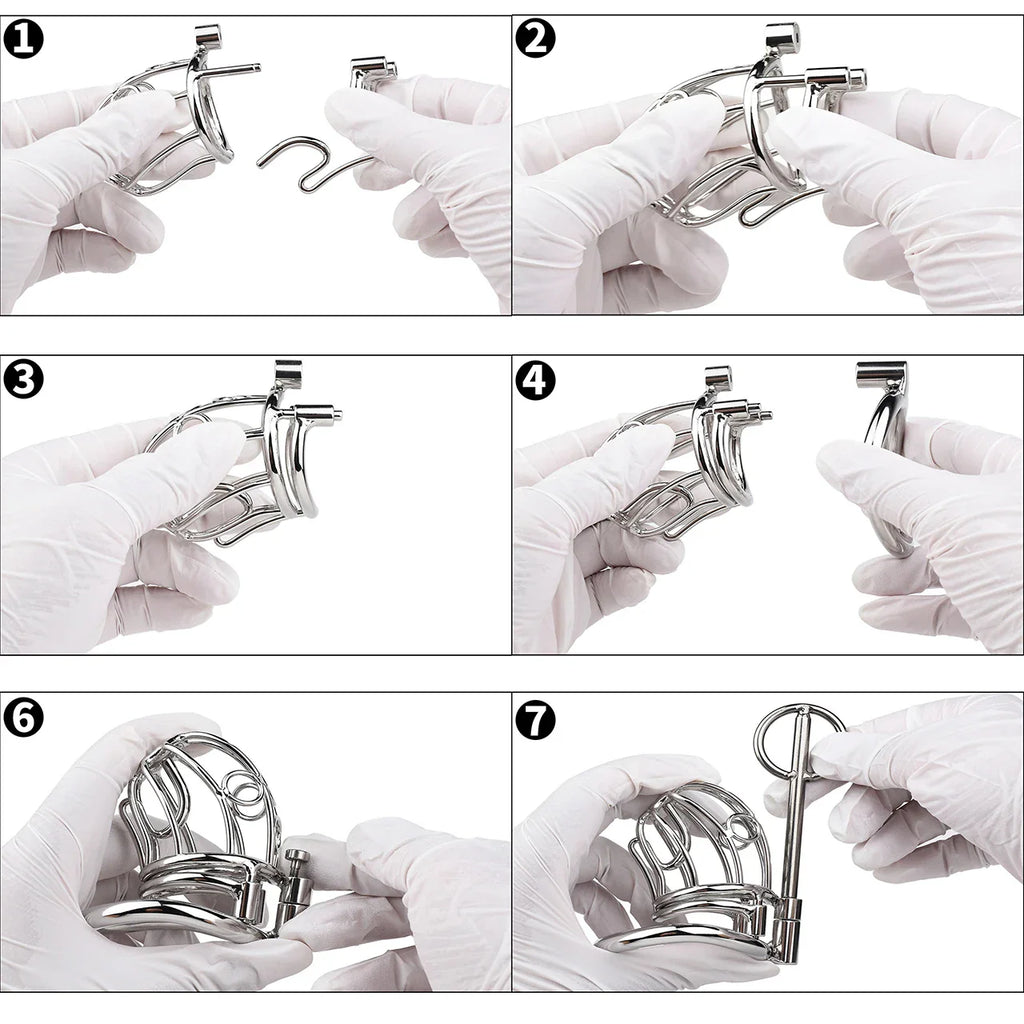 1

2

3

4

6

7